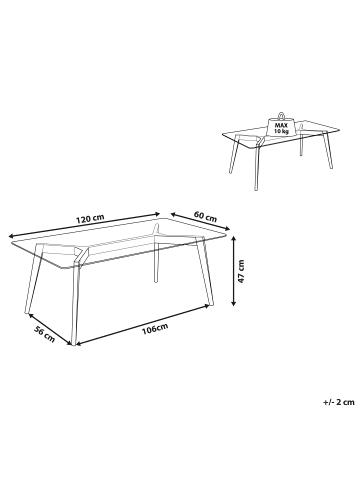 MAX
10 kg

120 cm

60 cm

47 cm

56 cm

106cm

+/- 2 cm