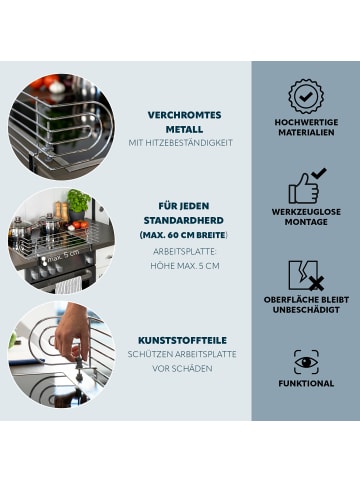 VERCHROMTES METALL
MIT HITZEBESTÄNDIGKEIT

max. 5 cm

FÜR JEDEN STANDARDHERD (MAX. 60 CM BREITE)
ARBEITSPLATTE: HÖHE MAX. 5 CM

KUNSTSTOFFTEILE
SCHÜTZEN ARBEITSPLATTE VOR SCHÄDEN

HOCHWERTIGE MATERIALIEN

WERKZEUGLOSE MONTAGE

OBERFLÄCHE BLEIBT UNBESCHÄDIGT

FUNKTIONAL