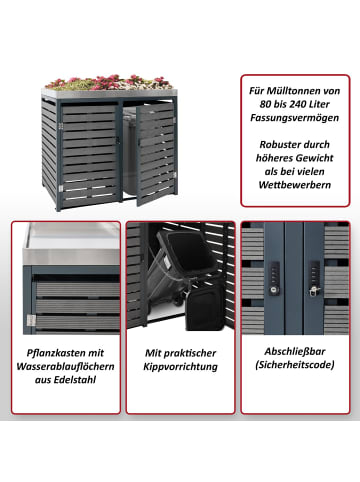 Für Mülltonnen von 80 bis 240 Liter Fassungsvermögen

Robuster durch höheres Gewicht als bei vielen Wettbewerbern

Pflanzkasten mit Wasserablauflöchern aus Edelstahl

Mit praktischer Kippvorrichtung

Abschließbar (Sicherheitscode)