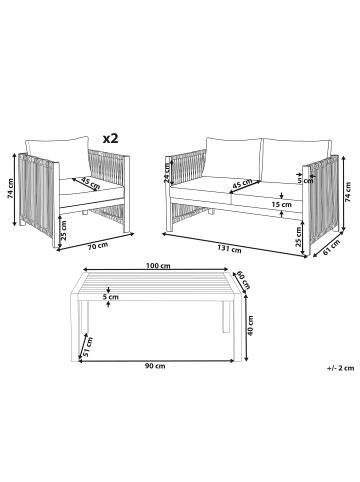 x2

74 cm
45 cm
25 cm
70 cm

24 cm
45 cm
5 cm
15 cm
74 cm
25 cm
131 cm
61 cm

100 cm
60 cm
5 cm
40 cm
51 cm
90 cm

+/- 2 cm