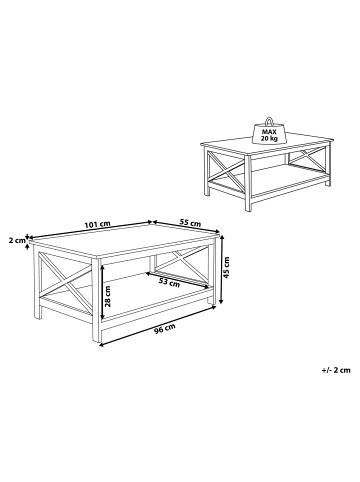 MAX
20 kg

101 cm
55 cm
2 cm
45 cm
53 cm
28 cm
96 cm

+/- 2 cm