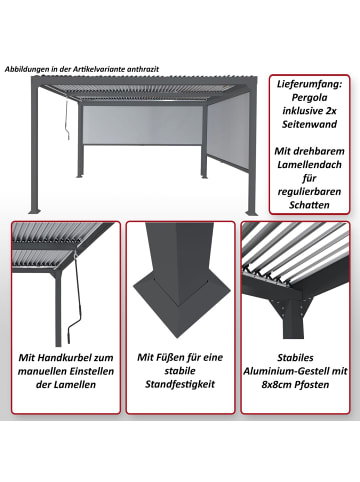 Abbildungen in der Artikelvariante anthrazit

Lieferumfang: Pergola inklusive 2x Seitenwand

Mit drehbarem Lamellendach für regulierbaren Schatten

Mit Handkurbel zum manuellen Einstellen der Lamellen

Mit Füßen für eine stabile Standfestigkeit

Stabiles Aluminium-Gestell mit 8x8cm Pfosten