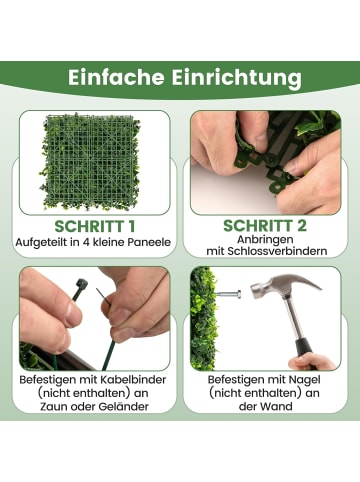 Einfache Einrichtung

SCHRITT 1
Aufgeteilt in 4 kleine Paneele

SCHRITT 2
Anbringen mit Schlossverbindern

Befestigen mit Kabelbinder (nicht enthalten) an Zaun oder Geländer

Befestigen mit Nagel (nicht enthalten) an der Wand