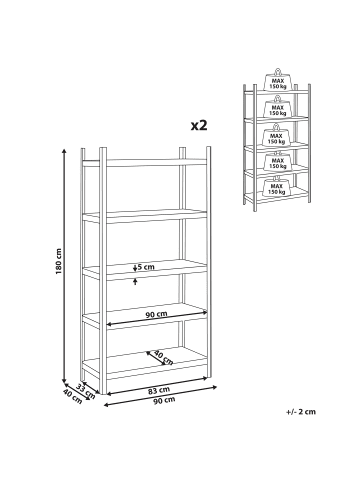 MAX
150 kg

MAX
150 kg

MAX
150 kg

MAX
150 kg

MAX
150 kg

x2

180 cm

5 cm

90 cm

40 cm

33 cm

40 cm

83 cm

90 cm

+/- 2 cm