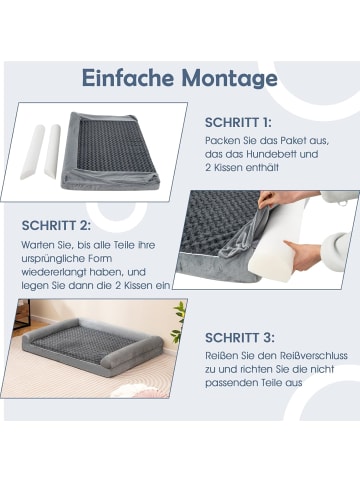 Einfache Montage

SCHRITT 1:
Packen Sie das Paket aus, das das Hundebett und 2 Kissen enthält

SCHRITT 2:
Warten Sie, bis alle Teile ihre ursprüngliche Form wiedererlangt haben, und legen Sie dann die 2 Kissen ein

SCHRITT 3:
Reißen Sie den Reißverschluss zu und richten Sie die nicht passenden Teile aus