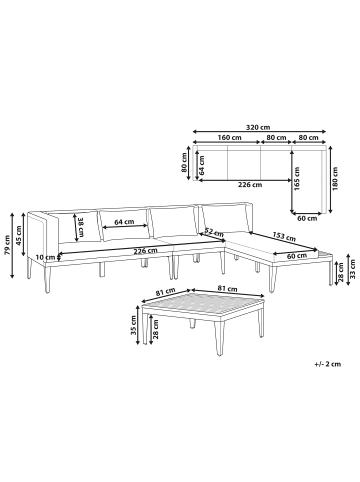 320 cm
160 cm
80 cm
80 cm
80 cm
64 cm
226 cm
165 cm
180 cm
60 cm
79 cm
45 cm
38 cm
64 cm
52 cm
153 cm
10 cm
226 cm
60 cm
28 cm
33 cm
81 cm
81 cm
35 cm
28 cm
+/- 2 cm