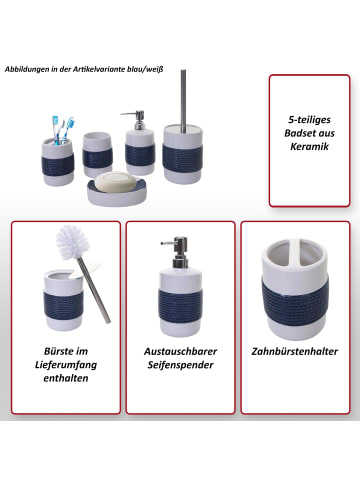 Abbildungen in der Artikelvariante blau/weiß

5-teiliges Badset aus Keramik

Bürste im Lieferumfang enthalten

Austauschbarer Seifenspender

Zahnbürstenhalter