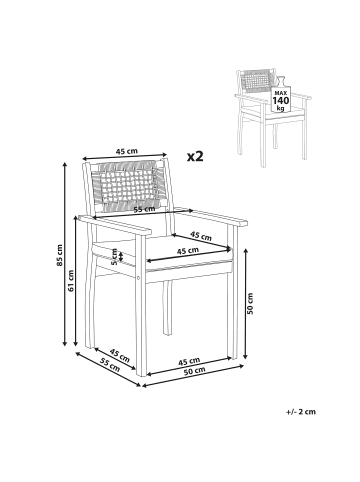 MAX
140
kg

45 cm
x2
55 cm
45 cm
45 cm
5 cm
85 cm
61 cm
50 cm
45 cm
55 cm
45 cm
50 cm

+/- 2 cm