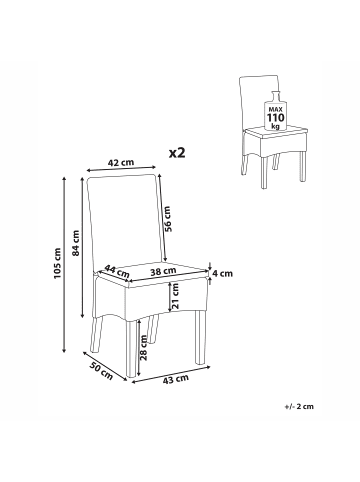 MAX
110
kg

x2

42 cm
56 cm
84 cm
105 cm
44 cm
38 cm
4 cm
21 cm
28 cm
50 cm
43 cm

+/- 2 cm