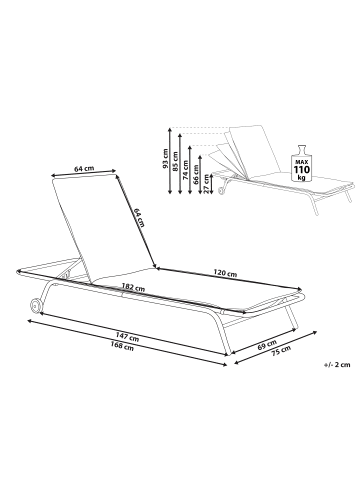 93 cm
85 cm
74 cm
66 cm
27 cm
MAX
110
kg

64 cm
64 cm
120 cm
182 cm
147 cm
168 cm
69 cm
75 cm
+/- 2 cm