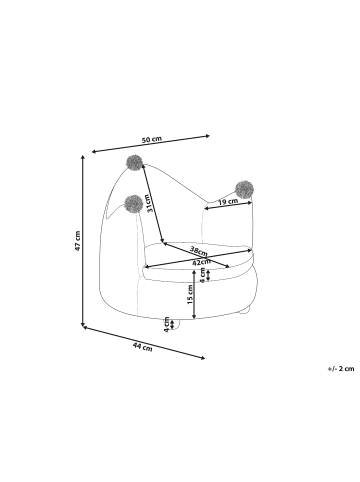 50 cm

47 cm

31cm

19 cm

38cm

42cm

4 cm

15 cm

4 cm

44 cm

+/- 2 cm