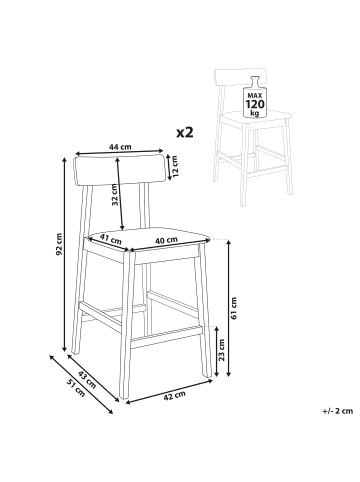 MAX
120
kg

x2

44 cm
12 cm
32 cm
92 cm
41 cm
40 cm
61 cm
23 cm
43 cm
51 cm
42 cm

+/- 2 cm