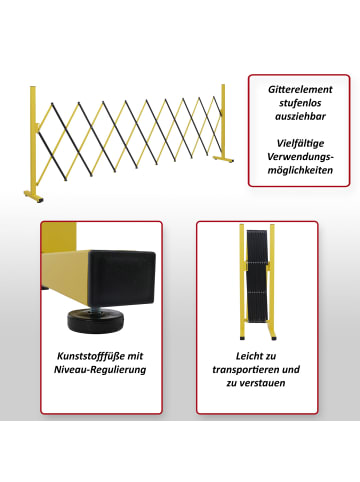 Gitterelement stufenlos ausziehbar

Vielfältige Verwendungsmöglichkeiten

Kunststofffüße mit Niveau-Regulierung

Leicht zu transportieren und zu verstauen