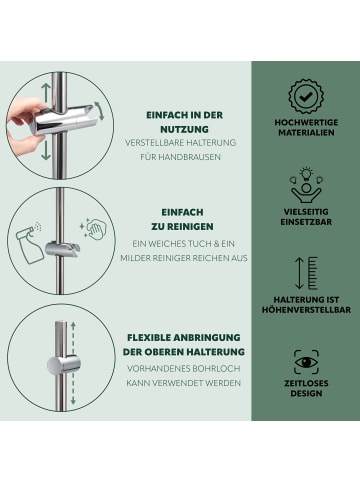 EINFACH IN DER NUTZUNG
VERSTELLBARE HALTERUNG FÜR HANDBRAUSEN

EINFACH ZU REINIGEN
EIN WEICHES TUCH & EIN MILDER REINIGER REICHEN AUS

FLEXIBLE ANBRINGUNG DER OBEREN HALTERUNG
VORHANDENES BOHRLOCH KANN VERWENDET WERDEN

HOCHWERTIGE MATERIALIEN

VIELSEITIG EINSETZBAR

HALTERUNG IST HÖHENVERSTELLBAR

ZEITLOSES DESIGN