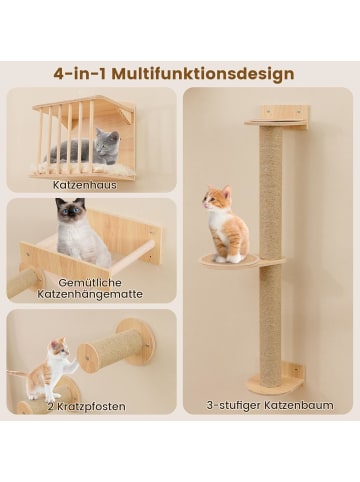 4-in-1 Multifunktionsdesign

Katzenhaus

Gemütliche Katzenhängematte

2 Kratzpfosten

3-stufiger Katzenbaum