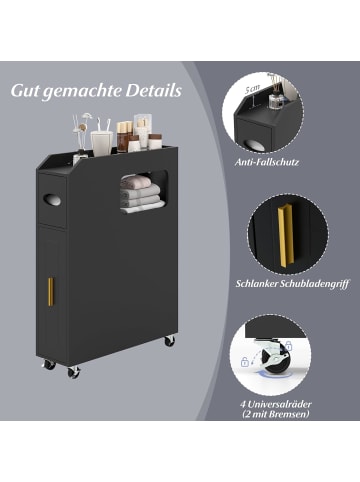 Gut gemachte Details

5 cm

Anti-Fallschutz

Schlanker Schubladengriff

4 Universalräder
(2 mit Bremsen)