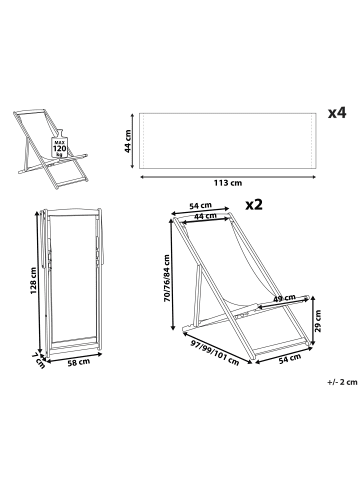 MAX
120
kg

44 cm
113 cm
x4

128 cm
7 cm
58 cm

x2
54 cm
44 cm
70/76/84 cm
49 cm
29 cm
97/99/101 cm
54 cm

+/- 2 cm