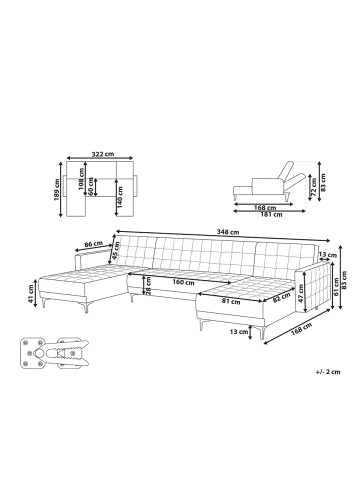 322 cm
189 cm
108 cm
60 cm
140 cm

72 cm
83 cm
168 cm
181 cm

348 cm
86 cm
45 cm
13 cm
41 cm
28 cm
160 cm
81 cm
82 cm
47 cm
61 cm
83 cm
13 cm
168 cm

+/- 2 cm