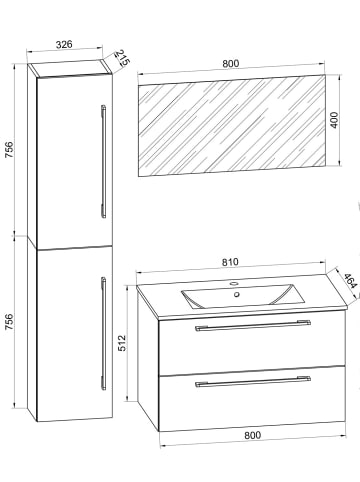 326
215
756
756
800
400
810
464
512
800