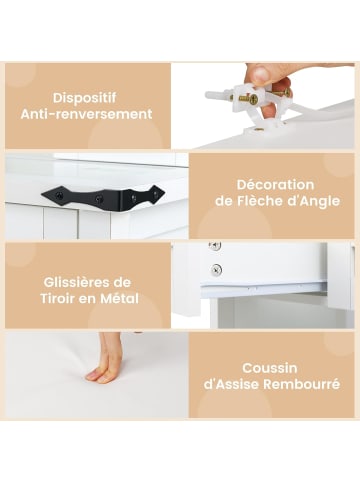 Dispositif Anti-renversement

Décoration de Flèche d'Angle

Glissières de Tiroir en Métal

Coussin d'Assise Rembourré