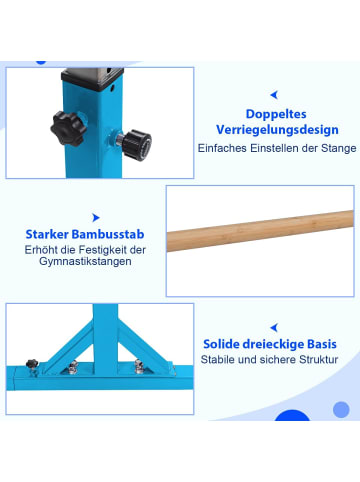 Doppeltes Verriegelungsdesign
Einfaches Einstellen der Stange

Starker Bambusstab
Erhöht die Festigkeit der Gymnastikstangen

Solide dreieckige Basis
Stabile und sichere Struktur