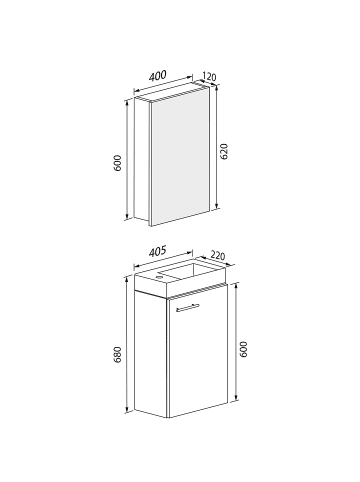 400
120
600
620
405
220
680
600