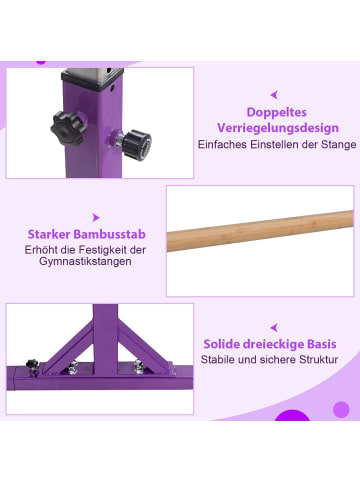 Doppeltes Verriegelungsdesign
Einfaches Einstellen der Stange

Starker Bambusstab
Erhöht die Festigkeit der Gymnastikstangen

Solide dreieckige Basis
Stabile und sichere Struktur