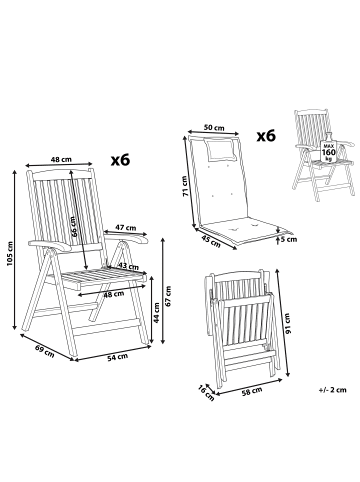 48 cm
x6
105 cm
66 cm
47 cm
43 cm
48 cm
44 cm
67 cm
69 cm
54 cm

50 cm
x6
71 cm
45 cm
5 cm

MAX
160
kg

91 cm
16 cm
58 cm
+/- 2 cm