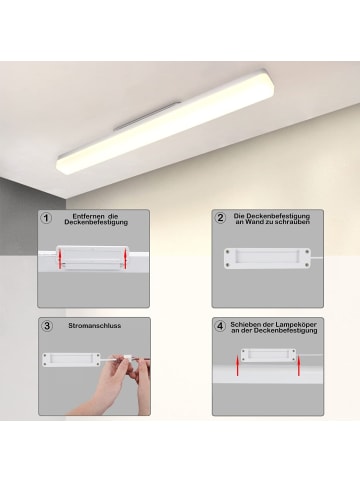 1 Entfernen die Deckenbefestigung

2 Die Deckenbefestigung an Wand zu schrauben

3 Stromanschluss

4 Schieben der Lampeköper an der Deckenbefestigung