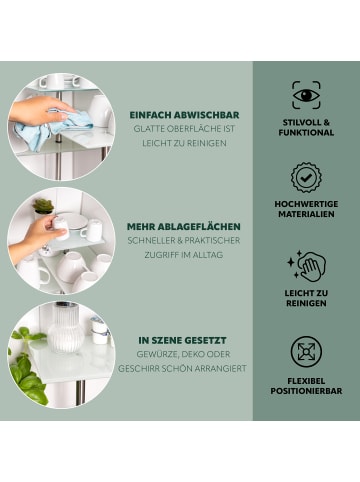 EINFACH ABWISCHBAR
GLATTE OBERFLÄCHE IST LEICHT ZU REINIGEN

MEHR ABLAGEFLÄCHEN
SCHNELLER & PRAKTISCHER ZUGRIFF IM ALLTAG

IN SZENE GESETZT
GEWÜRZE, DEKO ODER GESCHIRR SCHÖN ARRANGIERT

STILVOLL & FUNKTIONAL

HOCHWERTIGE MATERIALIEN

LEICHT ZU REINIGEN

FLEXIBEL POSITIONIERBAR