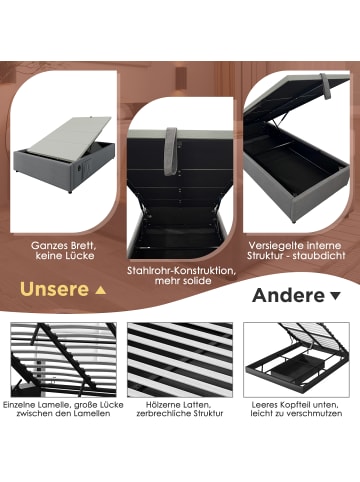 Ganzes Brett, keine Lücke

Stahlrohr-Konstruktion, mehr solide

Versiegelte interne Struktur - staubdicht

Unsere ▲

Andere ▼

Einzelne Lamelle, große Lücke zwischen den Lamellen

Hölzerne Latten, zerbrechliche Struktur

Leeres Kopfteil unten, leicht zu verschmutzen