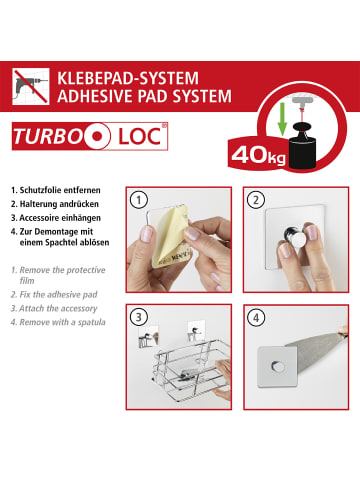 KLEBEPAD-SYSTEM
ADHESIVE PAD SYSTEM

TURBO LOC®

40kg

1. Schutzfolie entfernen
2. Halterung andrücken
3. Accessoire einhängen
4. Zur Demontage mit einem Spachtel ablösen

1. Remove the protective film
2. Fix the adhesive pad
3. Attach the accessory
4. Remove with a spatula

1

WENKO

2

3

4