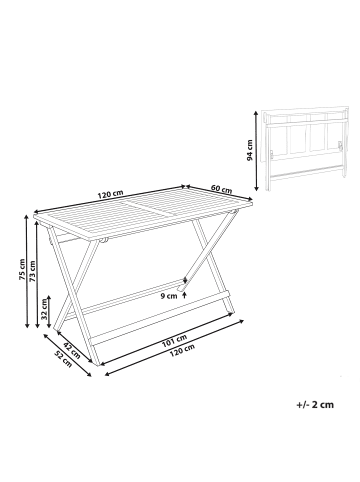 94 cm

120 cm

60 cm

75 cm

73 cm

32 cm

9 cm

42 cm

52 cm

101 cm

120 cm

+/- 2 cm