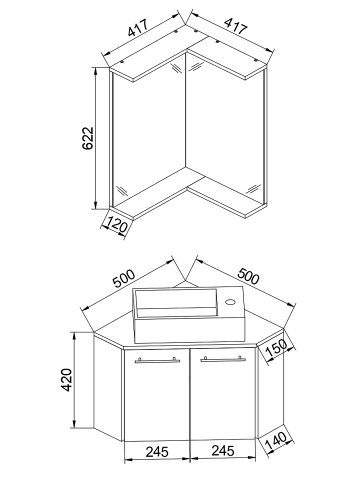 417
417
622
120
500
500
150
420
140
245
245