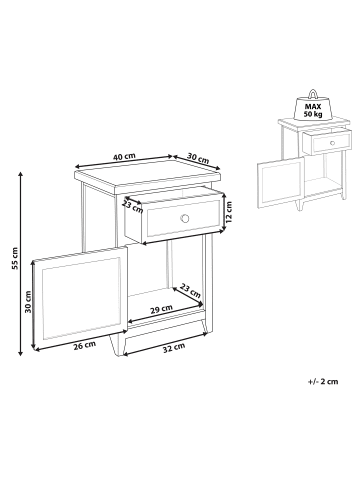 MAX
50 kg

40 cm
30 cm
23 cm
12 cm
55 cm
30 cm
23 cm
29 cm
26 cm
32 cm

+/- 2 cm