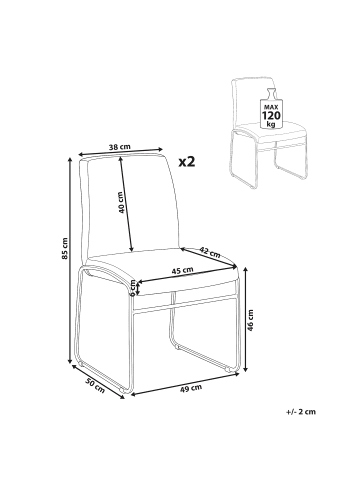 MAX
120
kg

38 cm

x2

40 cm

85 cm

42 cm

45 cm

6 cm

46 cm

50 cm

49 cm

+/- 2 cm