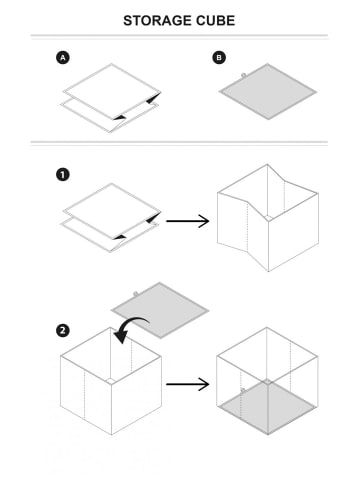 STORAGE CUBE

A

B

1

2