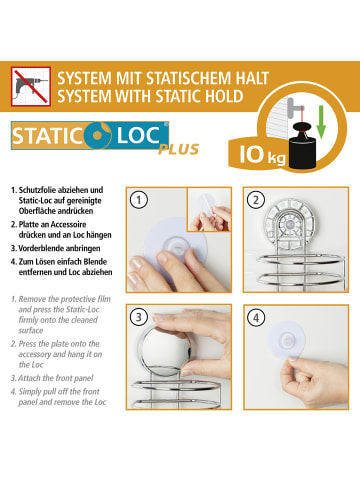 SYSTEM MIT STATISCHEM HALT
SYSTEM WITH STATIC HOLD

STATIC LOC®
PLUS

10 kg

1. Schutzfolie abziehen und Static-Loc auf gereinigte Oberfläche andrücken
2. Platte an Accessoire drücken und an Loc hängen
3. Vorderblende anbringen
4. Zum Lösen einfach Blende entfernen und Loc abziehen

1. Remove the protective film and press the Static-Loc firmly onto the cleaned surface
2. Press the plate onto the accessory and hang it on the Loc
3. Attach the front panel
4. Simply pull off the front panel and remove the Loc

1
2
3
4