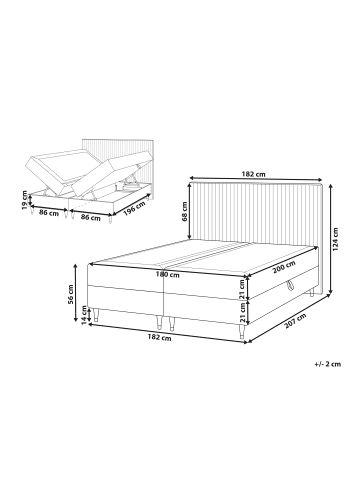 19 cm
86 cm
86 cm
196 cm
182 cm
68 cm
124 cm
180 cm
200 cm
56 cm
21 cm
21 cm
14 cm
182 cm
207 cm
+/- 2 cm