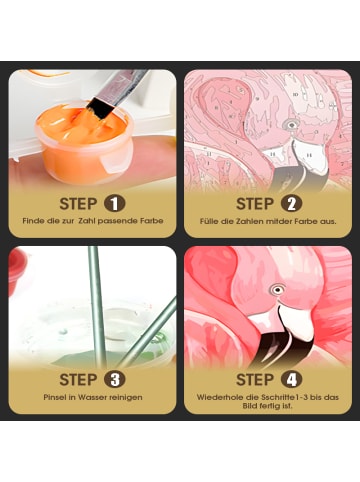 STEP 1
Finde die zur Zahl passende Farbe

STEP 2
Fülle die Zahlen mitder Farbe aus.

STEP 3
Pinsel in Wasser reinigen

STEP 4
Wiederhole die Sschritte1-3 bis das Bild fertig ist.