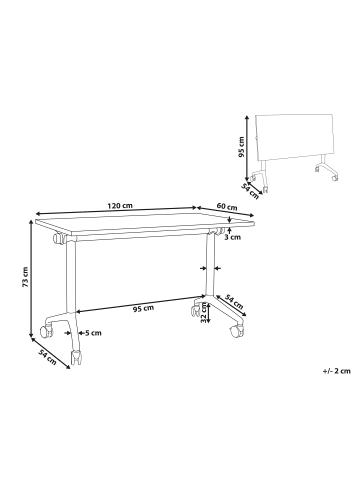 95 cm
54 cm
120 cm
60 cm
3 cm
73 cm
95 cm
54 cm
32 cm
5 cm
54 cm
+/- 2 cm