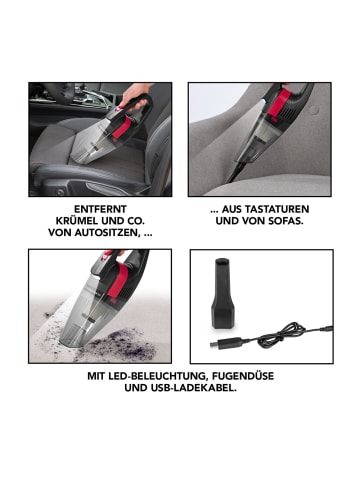 ENTFERNT KRÜMEL UND CO. VON AUTOSITZEN, ...

... AUS TASTATUREN UND VON SOFAS.

MIT LED-BELEUCHTUNG, FUGENDÜSE UND USB-LADEKABEL.