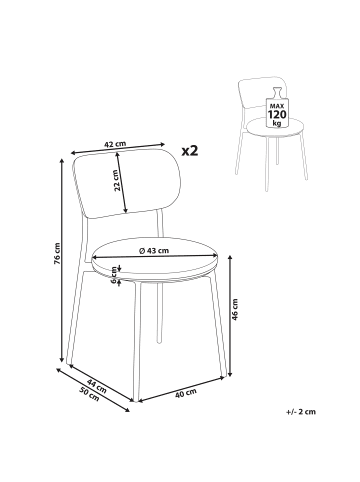 MAX
120
kg

42 cm
x2
22 cm
76 cm
Ø 43 cm
6 cm
46 cm
44 cm
50 cm
40 cm
+/- 2 cm