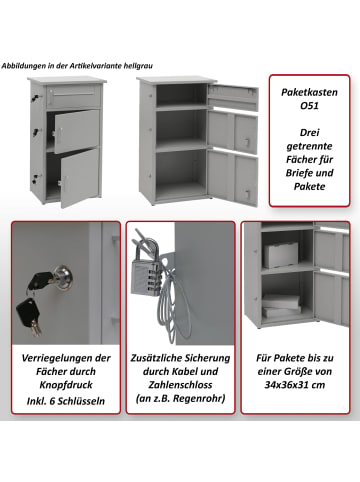 Abbildungen in der Artikelvariante hellgrau

Paketkasten O51

Drei getrennte Fächer für Briefe und Pakete

Verriegelungen der Fächer durch Knopfdruck
Inkl. 6 Schlüsseln

Zusätzliche Sicherung durch Kabel und Zahlenschloss (an z.B. Regenrohr)

Für Pakete bis zu einer Größe von 34x36x31 cm