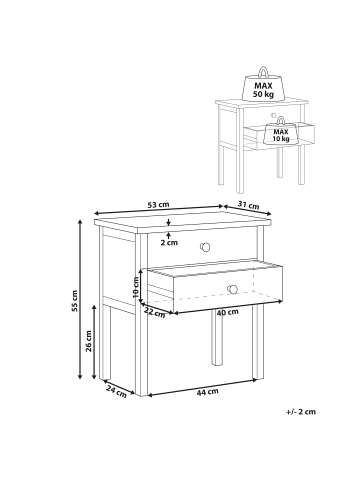 MAX
50 kg

MAX
10 kg

53 cm
31 cm
2 cm
55 cm
10 cm
22 cm
40 cm
26 cm
24 cm
44 cm

+/- 2 cm