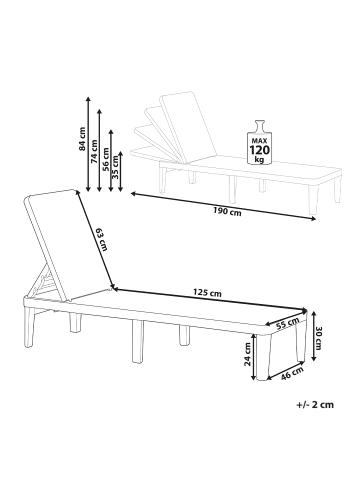 84 cm
74 cm
56 cm
35 cm

MAX
120
kg

190 cm

63 cm

125 cm

55 cm
30 cm
24 cm
46 cm

+/- 2 cm