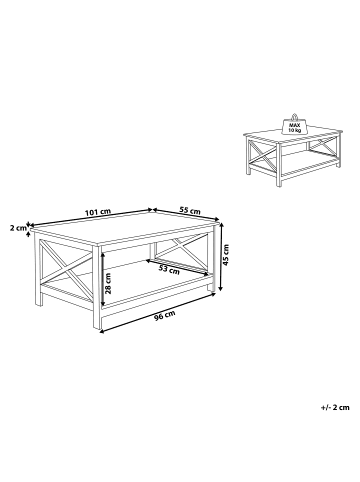 MAX
10 kg

101 cm
55 cm
2 cm
45 cm
53 cm
28 cm
96 cm

+/- 2 cm