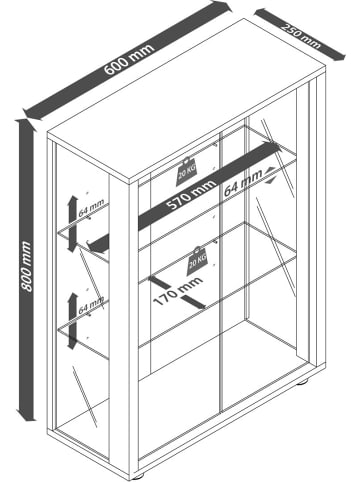 600 mm

250 mm

800 mm

20 KG

570 mm

64 mm

64 mm

20 KG

170 mm

64 mm