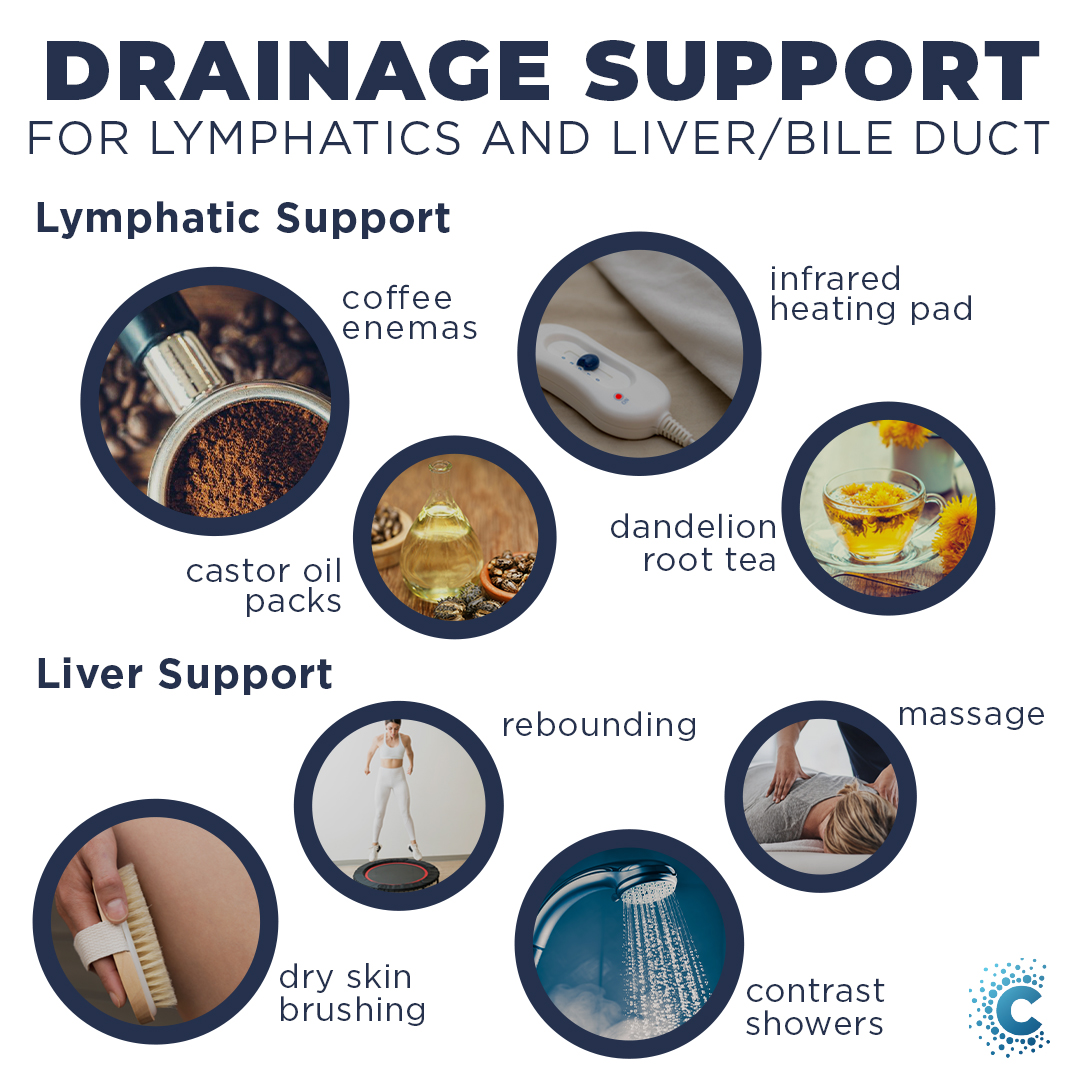 DRAINAGE SUPPORT
FOR LYMPHATICS AND LIVER/BILE DUCT

Lymphatic Support

coffee enemas

infrared heating pad

castor oil packs

dandelion root tea

Liver Support

rebounding

massage

dry skin brushing

contrast showers

C