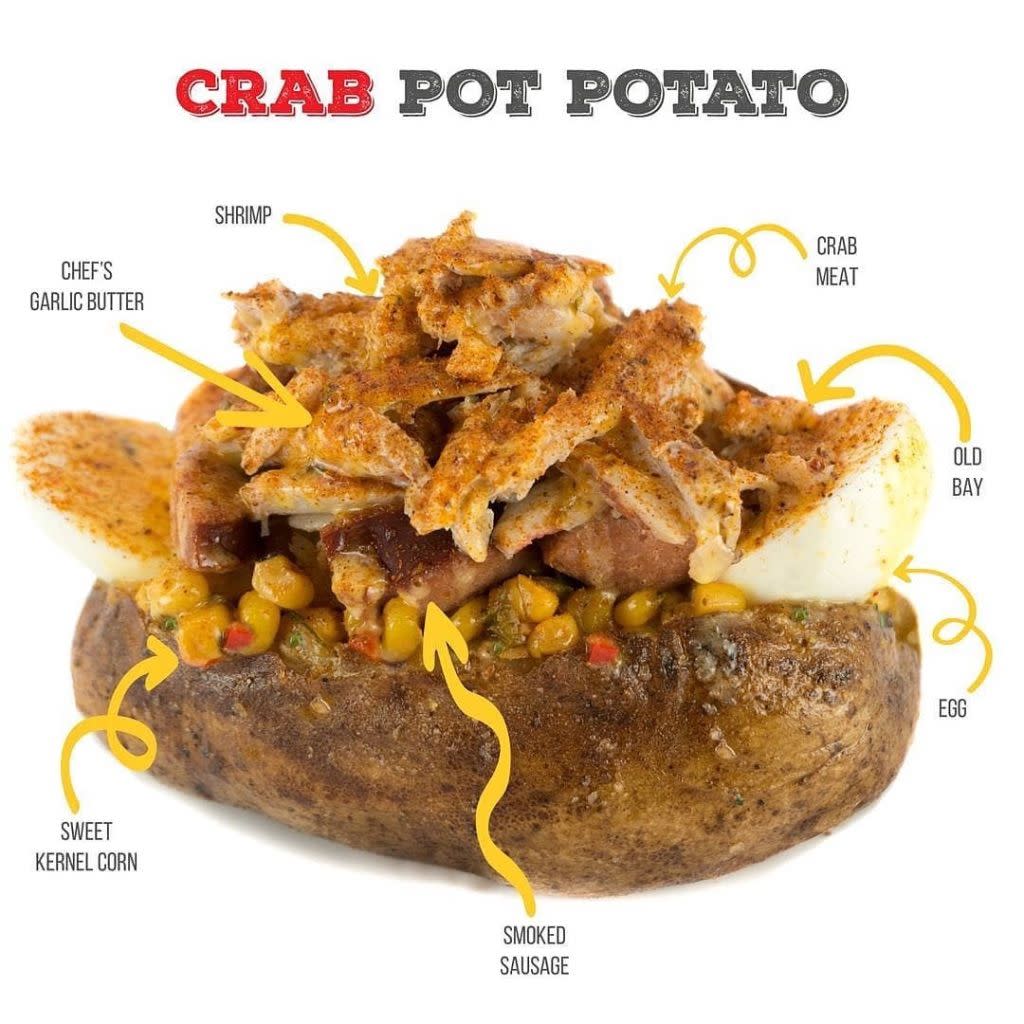 CRAB POT POTATO

SHRIMP

CRAB MEAT

CHEF'S GARLIC BUTTER

OLD BAY

EGG

SWEET KERNEL CORN

SMOKED SAUSAGE